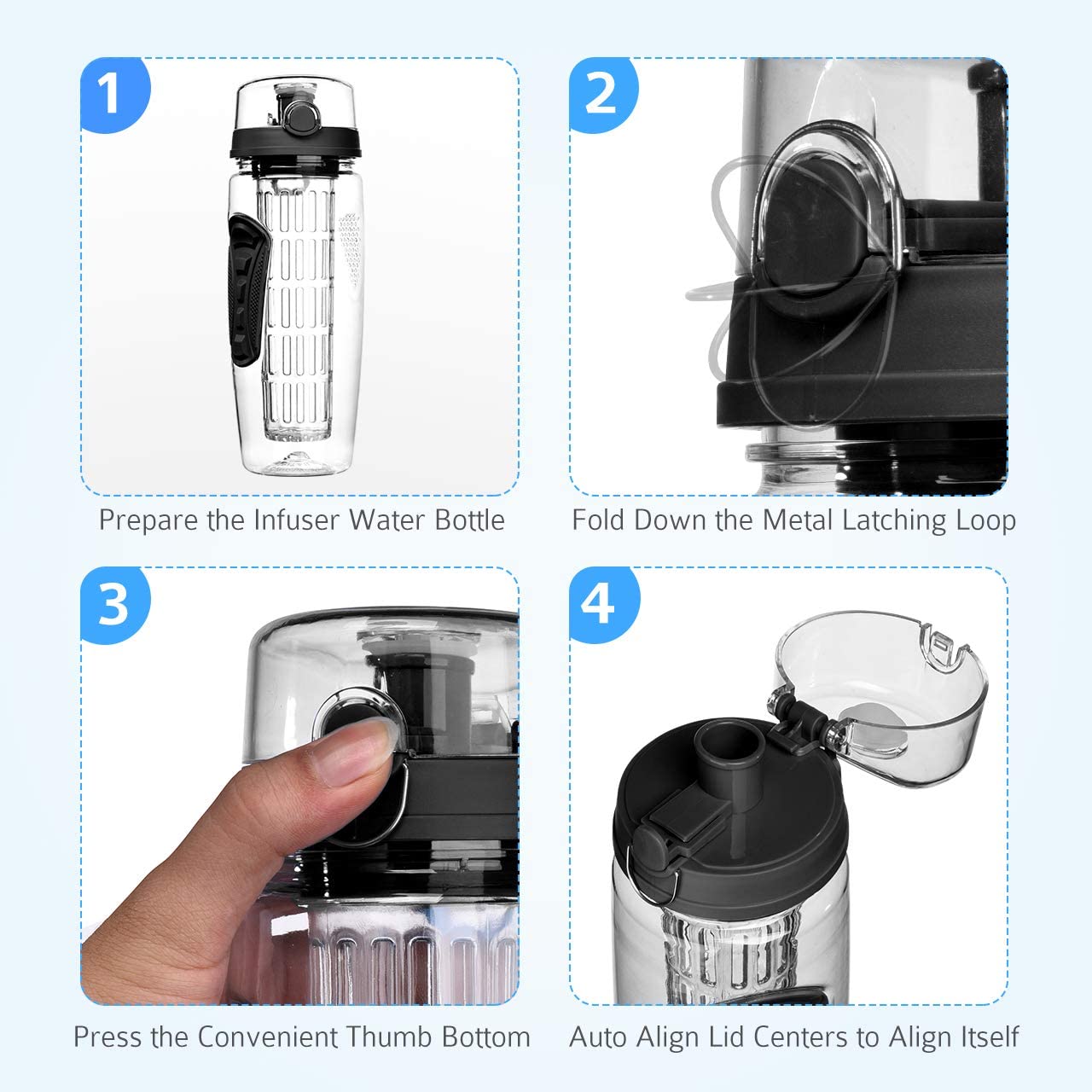 1

Prepare the Infuser Water Bottle

2

Fold Down the Metal Latching Loop

3

Press the Convenient Thumb Bottom

4

Auto Align Lid Centers to Align Itself